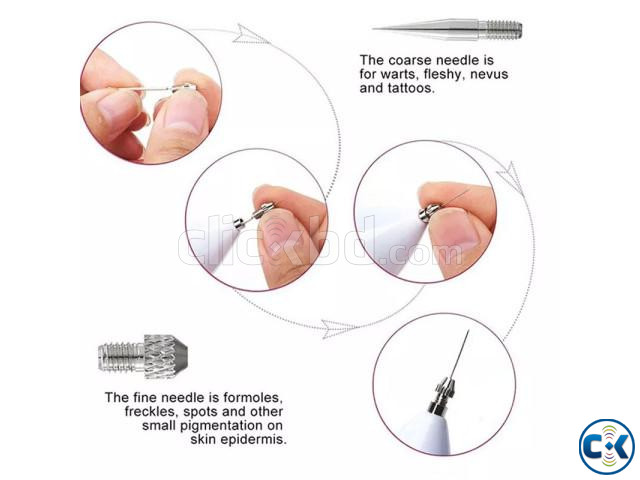 The coarse needle is for warts, fleshy, nevus and tattoos.

clickbd.com

The fine needle is formoles, freckles, spots and other small pigmentation on skin epidermis.

CK