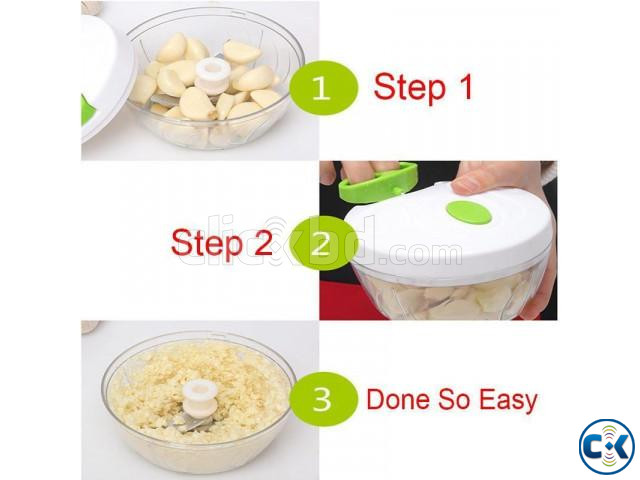 1 Step 1

Step 2 2

clickbd.com

3 Done So Easy

CK